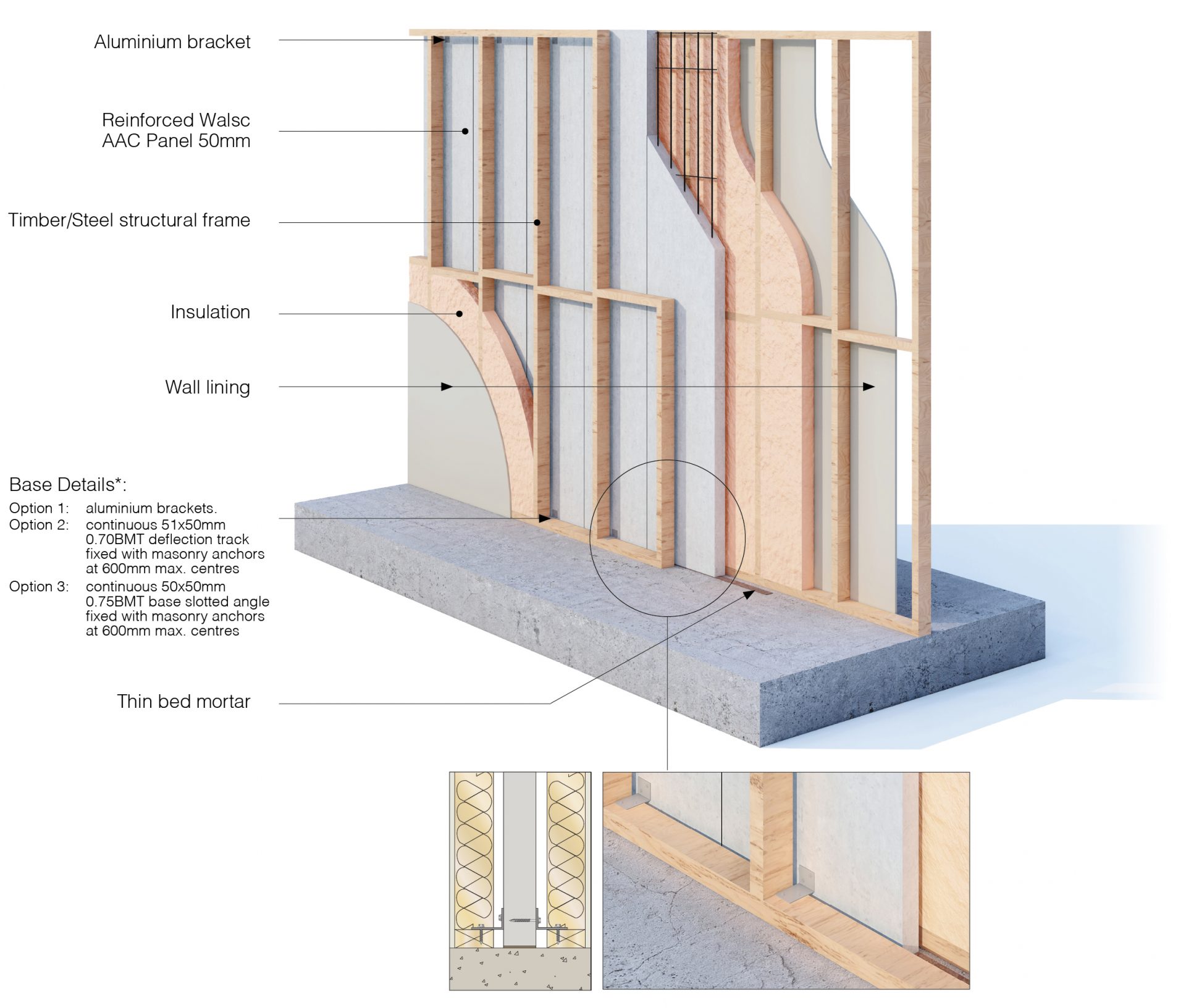 Aluminium bracket

Reinforced Walsc AAC Panel 50mm

Timber/Steel structural frame

Insulation

Wall lining

Base Details*:

Option 1: aluminium brackets.
Option 2: continuous 51x50mm 0.70BMT deflection track fixed with masonry anchors at 600mm max. centres
Option 3: continuous 50x50mm 0.75BMT base slotted angle fixed with masonry anchors at 600mm max. centres

Thin bed mortar