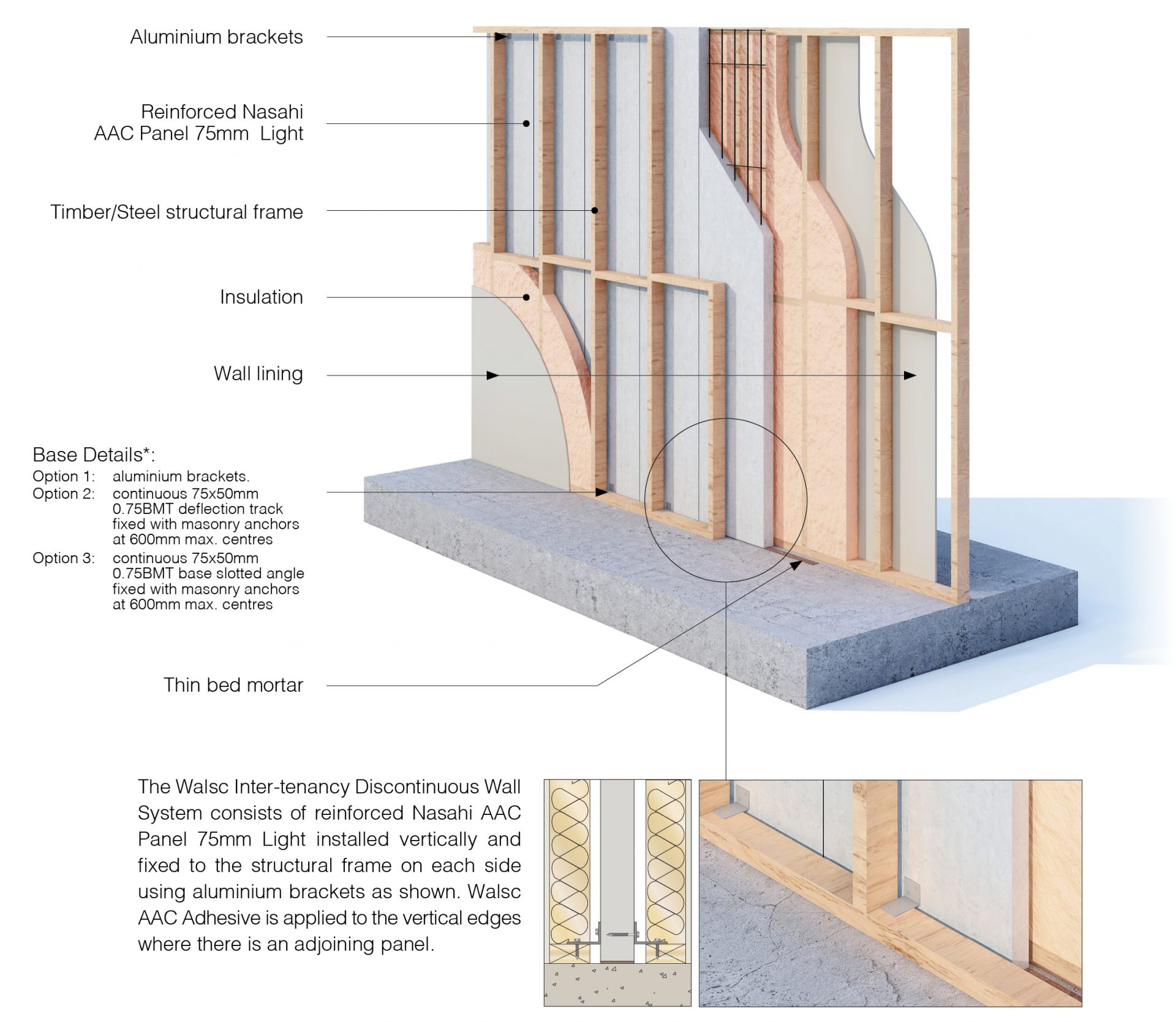 Aluminium brackets

Reinforced Nasahi AAC Panel 75mm Light

Timber/Steel structural frame

Insulation

Wall lining

Base Details*:
Option 1: aluminium brackets.
Option 2: continuous 75x50mm 0.75BMT deflection track fixed with masonry anchors at 600mm max. centres
Option 3: continuous 75x50mm 0.75BMT base slotted angle fixed with masonry anchors at 600mm max. centres

Thin bed mortar

The Walsc Inter-tenancy Discontinuous Wall System consists of reinforced Nasahi AAC Panel 75mm Light installed vertically and fixed to the structural frame on each side using aluminium brackets as shown. Walsc AAC Adhesive is applied to the vertical edges where there is an adjoining panel.