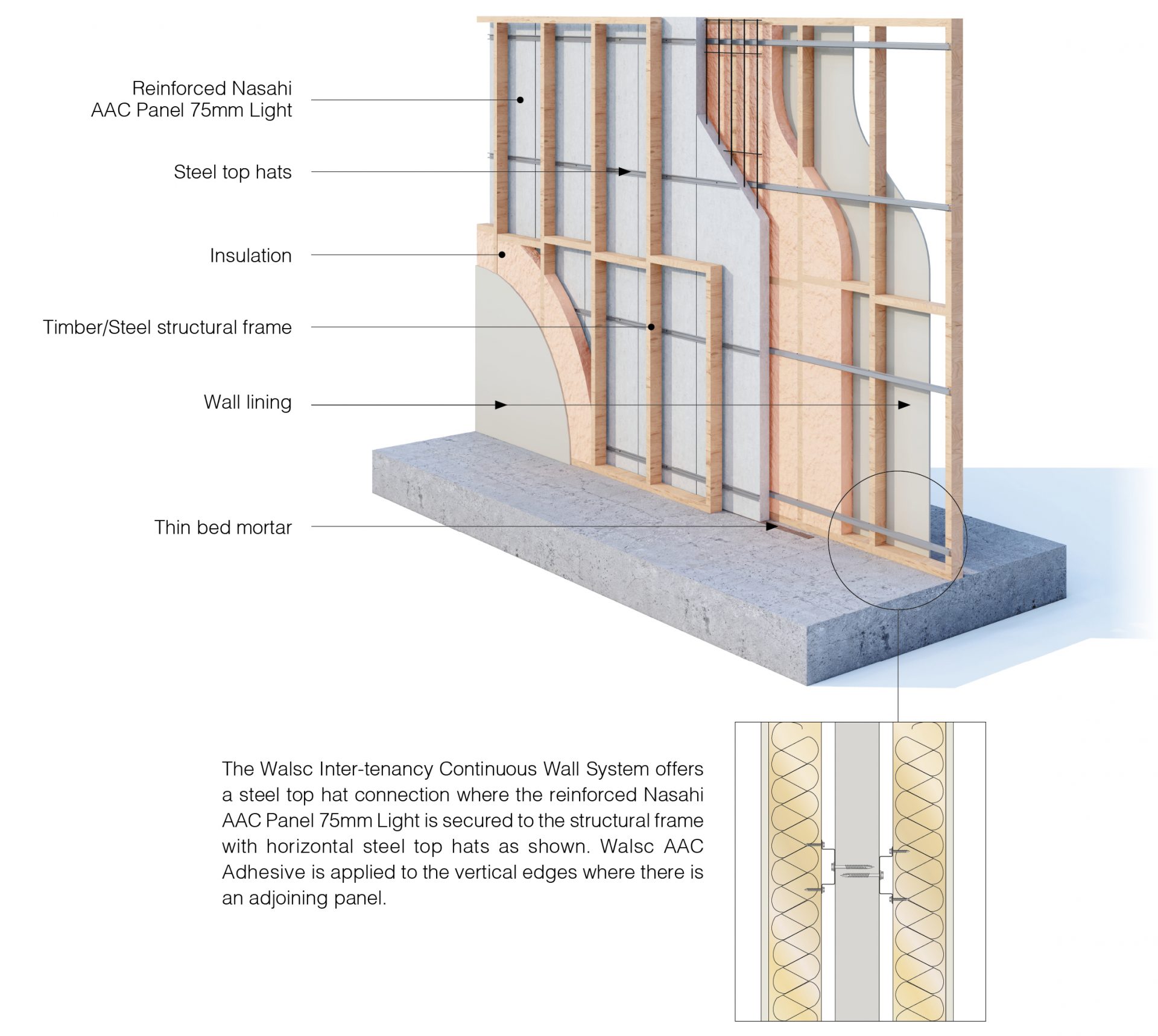 Reinforced Nasahi AAC Panel 75mm Light

Steel top hats

Insulation

Timber/Steel structural frame

Wall lining

Thin bed mortar

The Walsc Inter-tenancy Continuous Wall System offers a steel top hat connection where the reinforced Nasahi AAC Panel 75mm Light is secured to the structural frame with horizontal steel top hats as shown. Walsc AAC Adhesive is applied to the vertical edges where there is an adjoining panel.